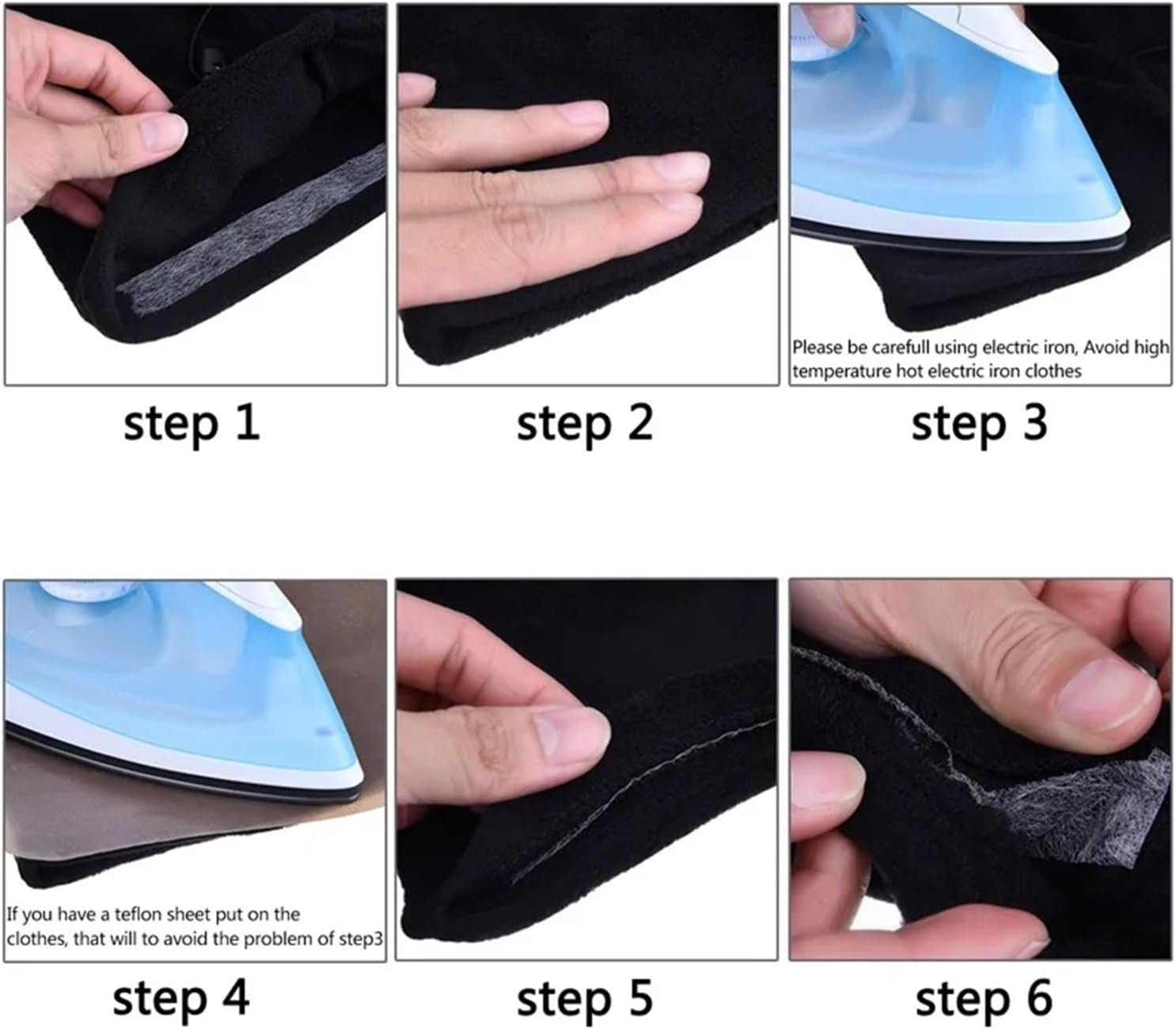 step 1

step 2

Please be carefull using electric iron, Avoid high temperature hot electric iron clothes

step 3

If you have a teflon sheet put on the clothes, that will to avoid the problem of step3

step 4

step 5

step 6