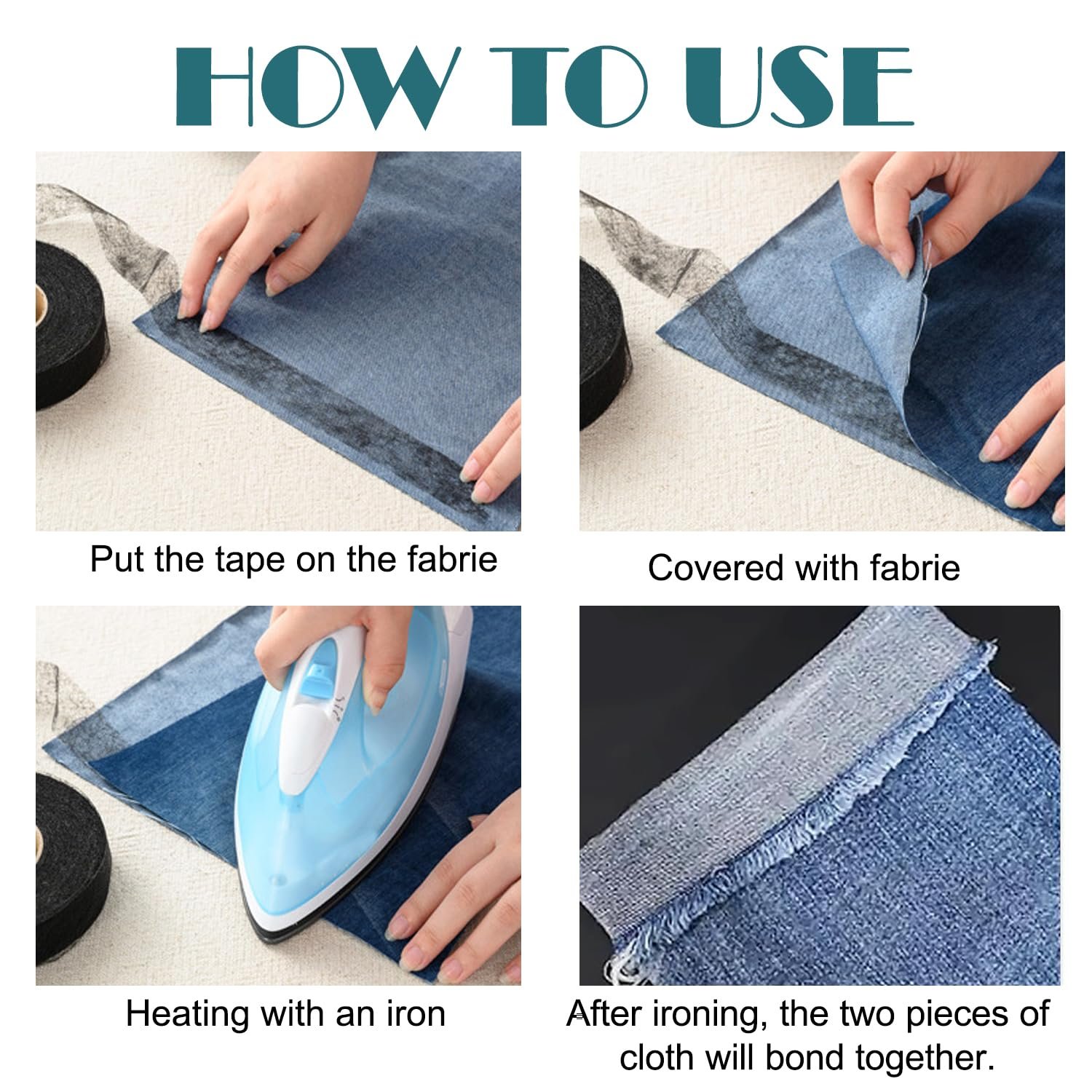 HOW TO USE

Put the tape on the fabrie

Covered with fabrie

Heating with an iron

After ironing, the two pieces of cloth will bond together.